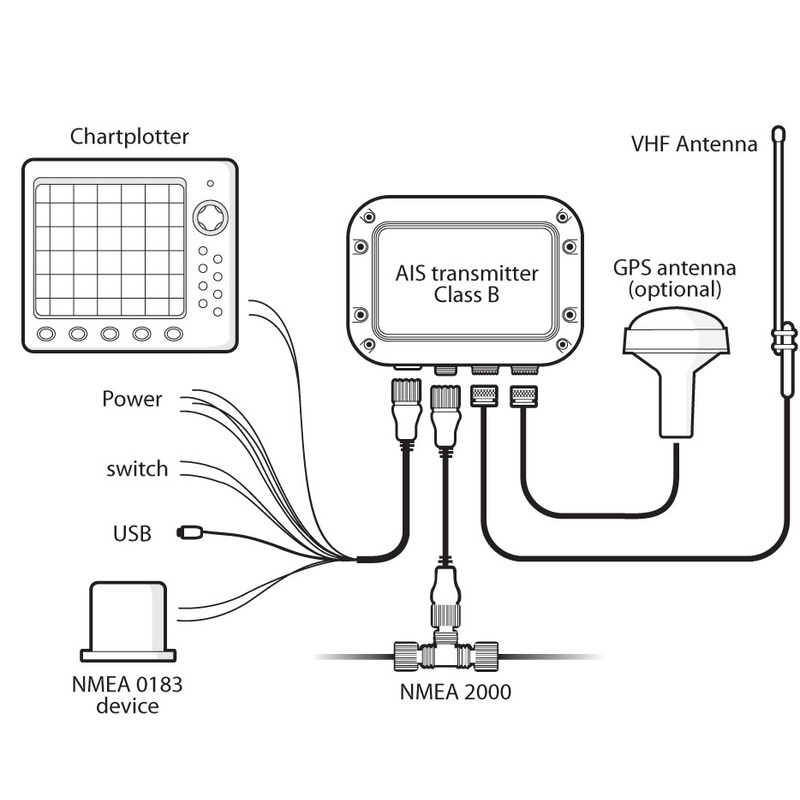 Chartplotter

VHF Antenna

AIS transmitter
Class B

GPS antenna
(optional)

Power

switch

USB

NMEA 0183
device

NMEA 2000